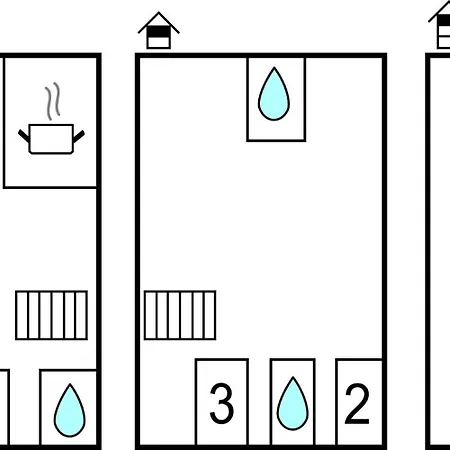 3
2